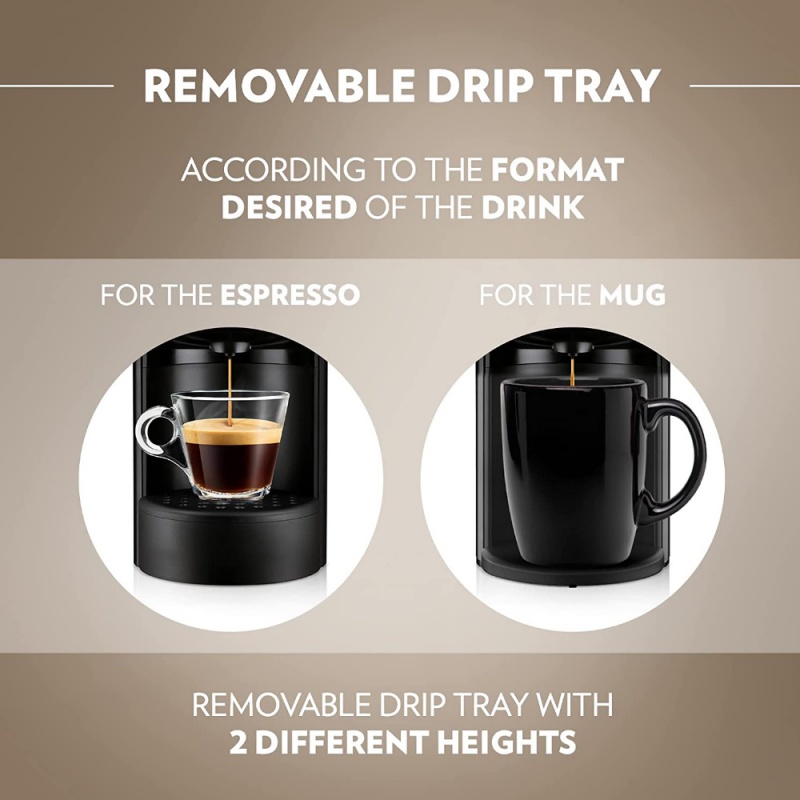 REMOVABLE DRIP TRAY

ACCORDING TO THE FORMAT DESIRED OF THE DRINK

FOR THE ESPRESSO

FOR THE MUG

REMOVABLE DRIP TRAY WITH 2 DIFFERENT HEIGHTS