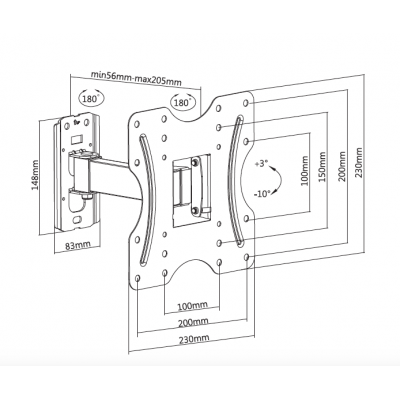 min56mm-max205mm

180°

180°

148mm

83mm

+3°

-10°

100mm

150mm

200mm

230mm

100mm

200mm

230mm